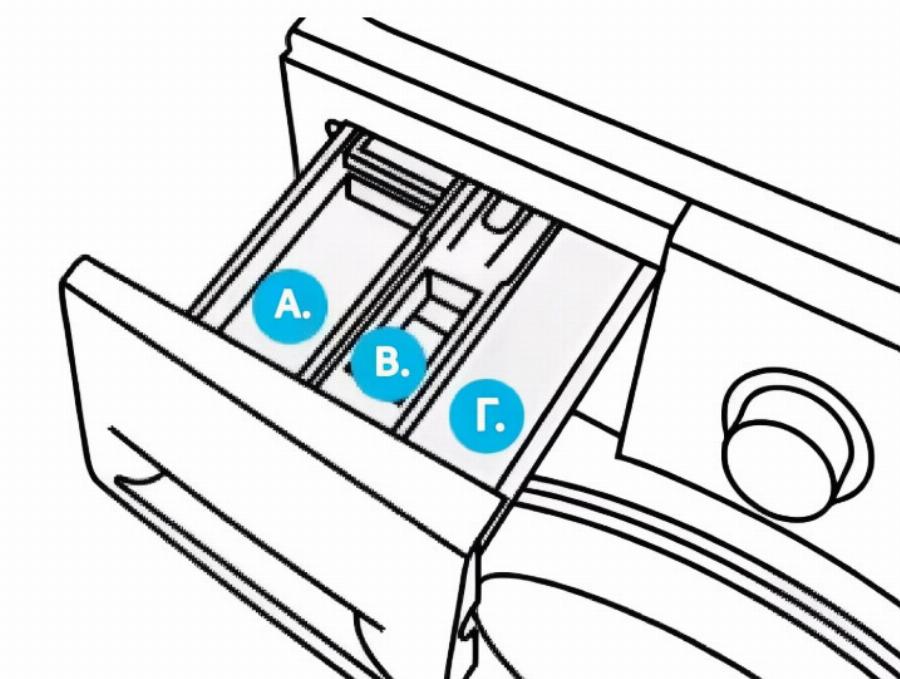 А.
В.
Г.